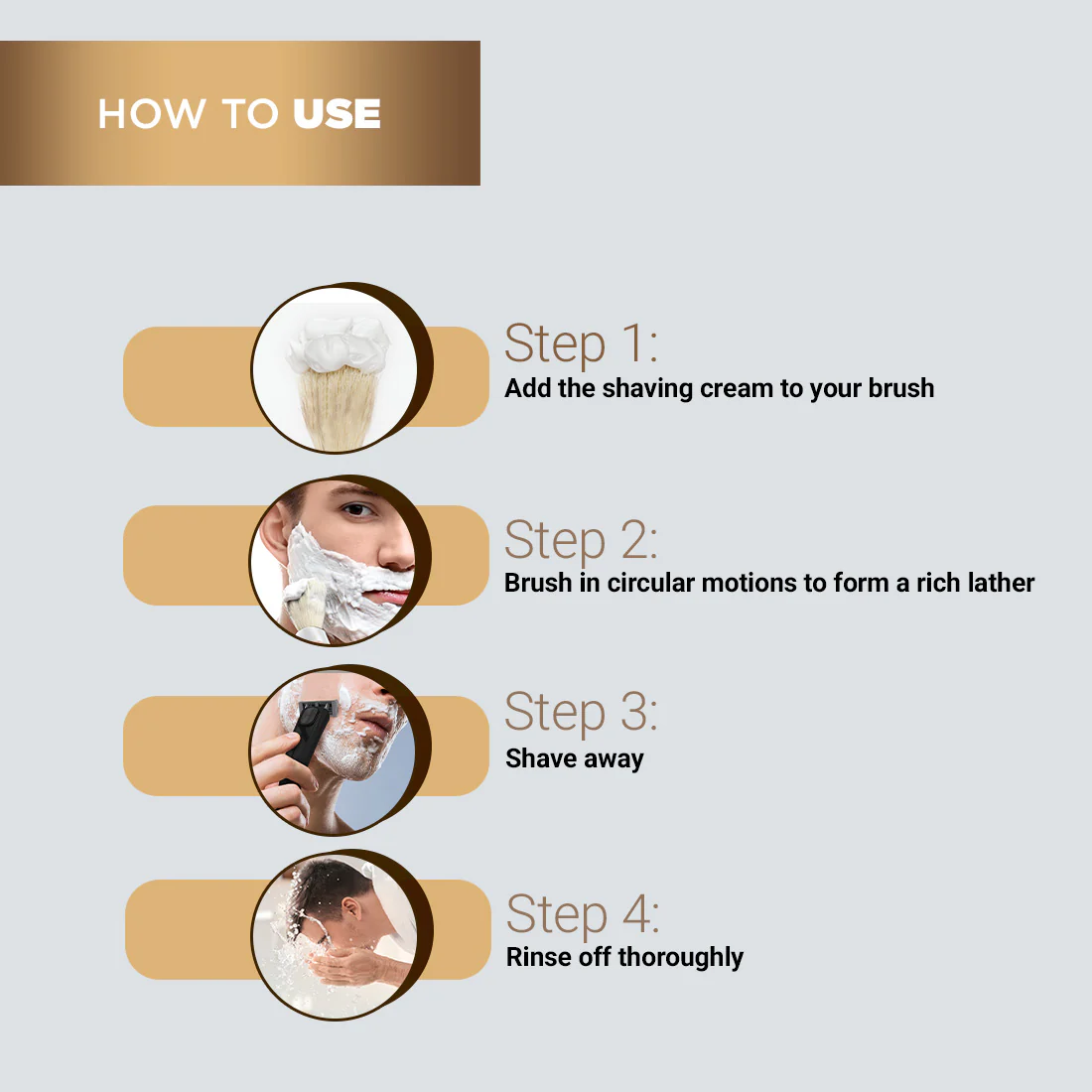 HOW TO USE

Step 1:
Add the shaving cream to your brush

Step 2:
Brush in circular motions to form a rich lather

Step 3:
Shave away

Step 4:
Rinse off thoroughly